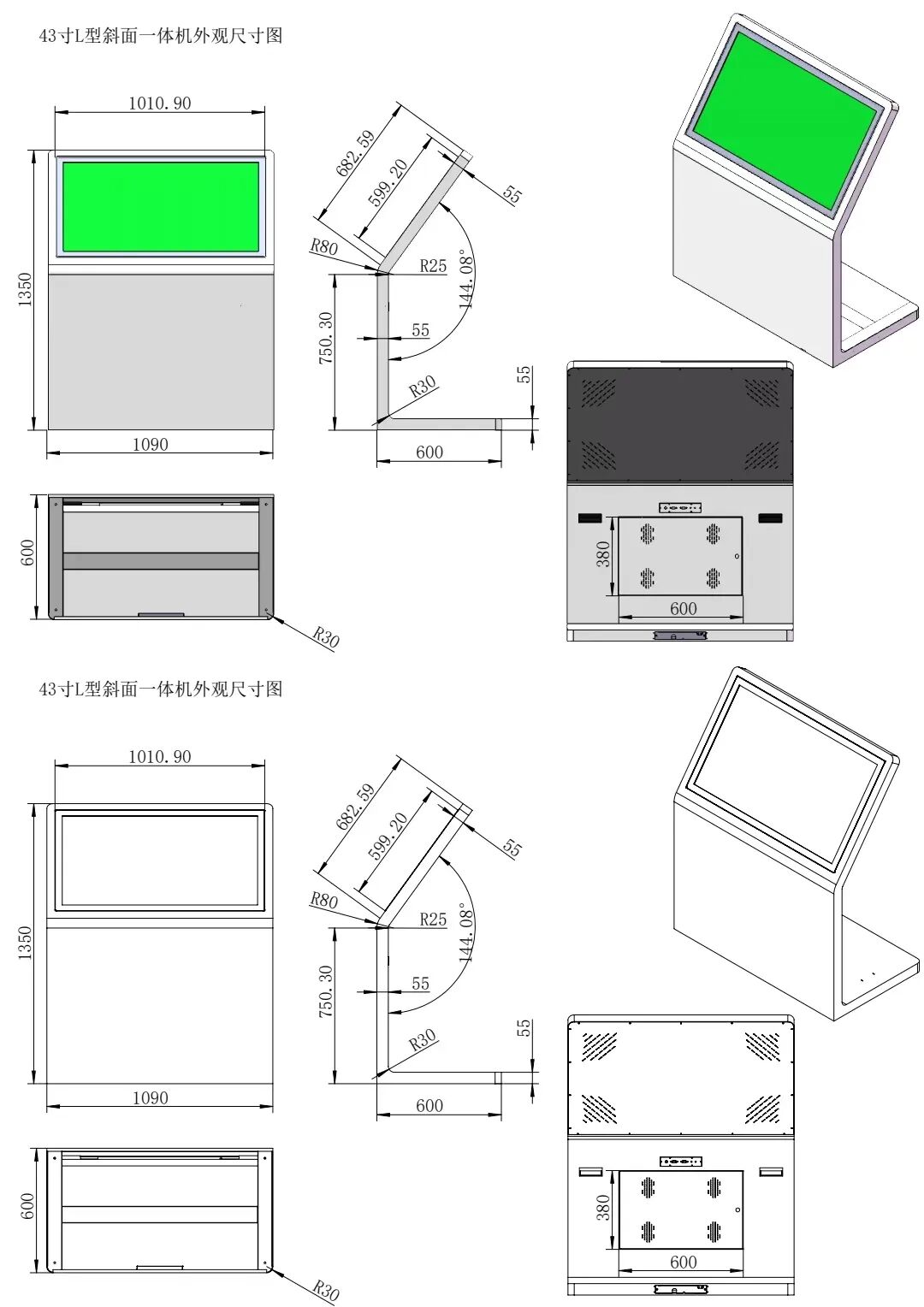 43寸L型斜面一体机外观尺寸图

1010.90

1350

1090

682.59

599.20

55

R80

R25

144.08°

750.30

55

R30

55

600

600

R30

380

600

43寸L型斜面一体机外观尺寸图

1010.90

1350

1090

682.59

599.20

55

R80

R25

144.08°

750.30

55

R30

55

600

600

R30

380

600